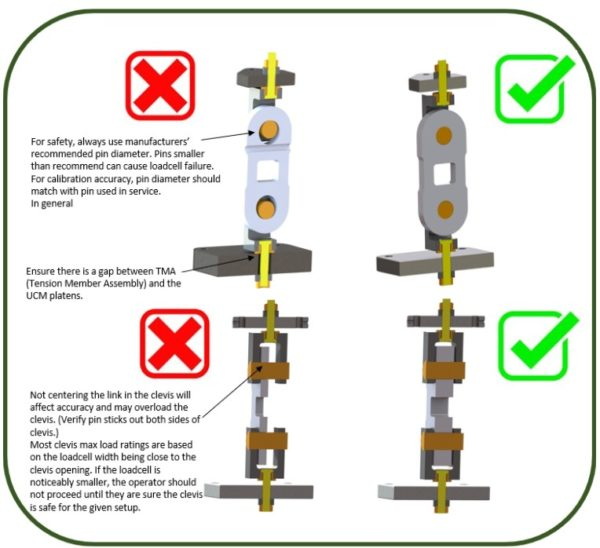 For safety, always use manufacturers' recommended pin diameter. Pins smaller than recommend can cause loadcell failure. For calibration accuracy, pin diameter should match with pin used in service.
In general

Ensure there is a gap between TMA (Tension Member Assembly) and the UCM platens.

Not centering the link in the clevis will affect accuracy and may overload the clevis. (Verify pin sticks out both sides of clevis.)
Most clevis max load ratings are based on the loadcell width being close to the clevis opening. If the loadcell is noticeably smaller, the operator should not proceed until they are sure the clevis is safe for the given setup.