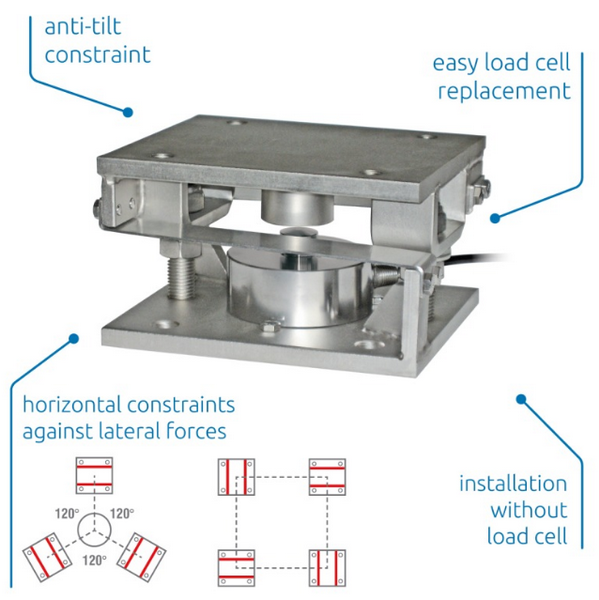 anti-tilt constraint

easy load cell replacement

horizontal constraints against lateral forces

120°
120°
120°

installation without load cell