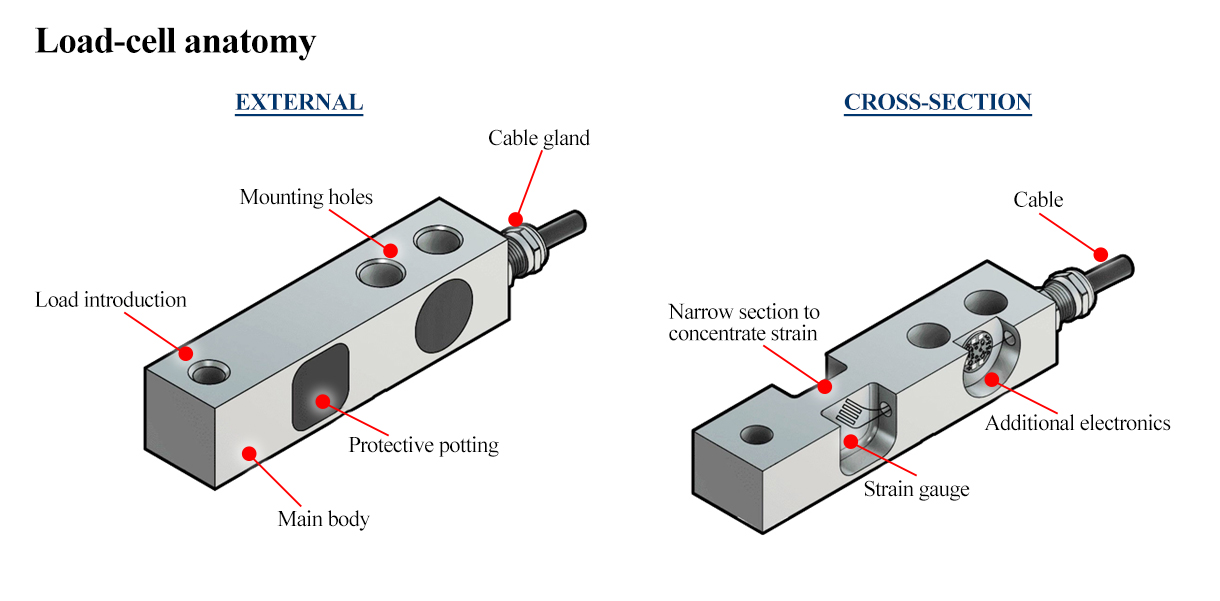 Load-cell anatomy

EXTERNAL

Cable gland

Mounting holes

Load introduction

Protective potting

Main body

CROSS-SECTION

Cable

Narrow section to concentrate strain

Additional electronics

Strain gauge