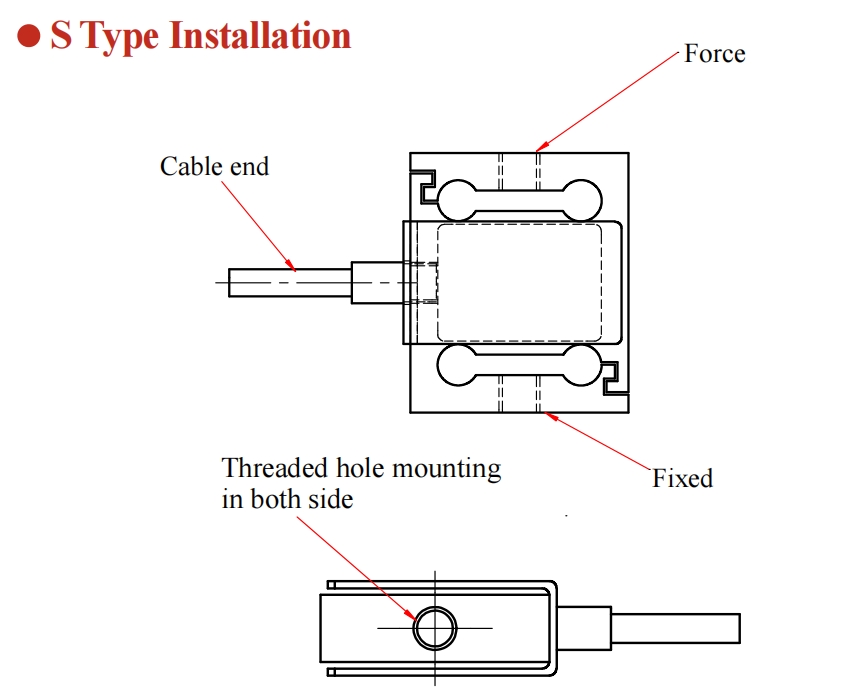 ● S Type Installation

Force

Cable end

Fixed

Threaded hole mounting in both side