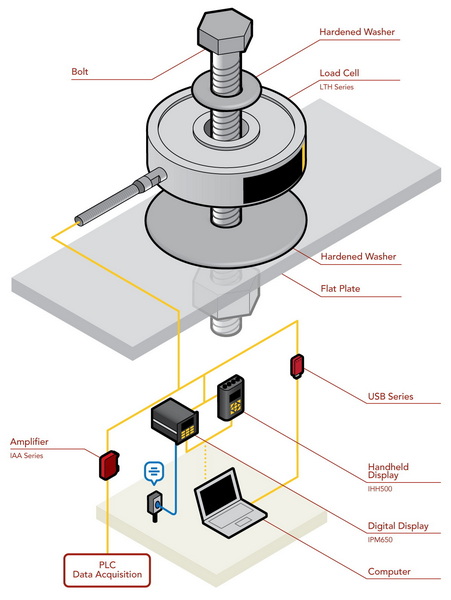 Hardened Washer

Bolt

Load Cell
LTH Series

Hardened Washer

Flat Plate

USB Series

Amplifier
IAA Series

Handheld Display
IHH500

Digital Display
IPM650

Computer

PLC
Data Acquisition